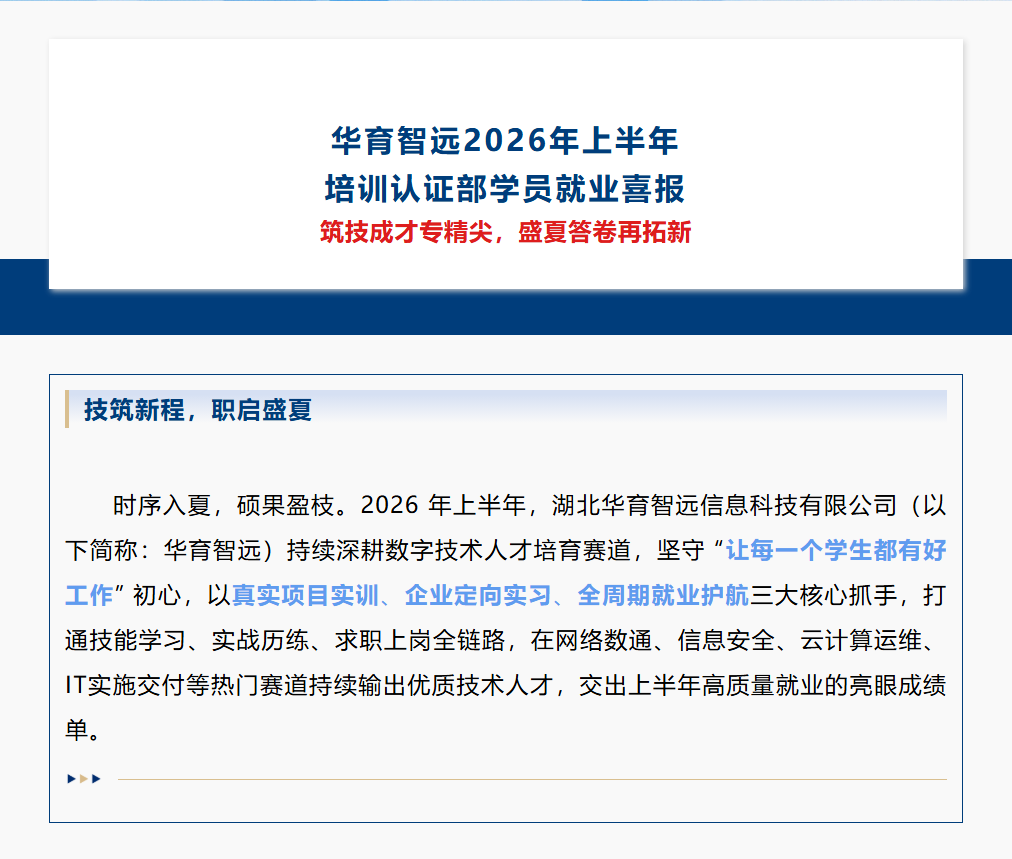 华育智远2026年上半年
培训认证部学员就业喜报
筑技成才专精尖，盛夏答卷再拓新

技筑新程，职启盛夏

时序入夏，硕果盈枝。2026年上半年，湖北华育智远信息科技有限公司（以下简称：华育智远）持续深耕数字技术人才培育赛道，坚守“让每一个学生都有好工作”初心，以真实项目实训、企业定向实习、全周期就业护航三大核心抓手，打通技能学习、实战历练、求职上岗全链路，在网络数通、信息安全、云计算运维、IT实施交付等热门赛道持续输出优质技术人才，交出上半年高质量就业的亮眼成绩单。